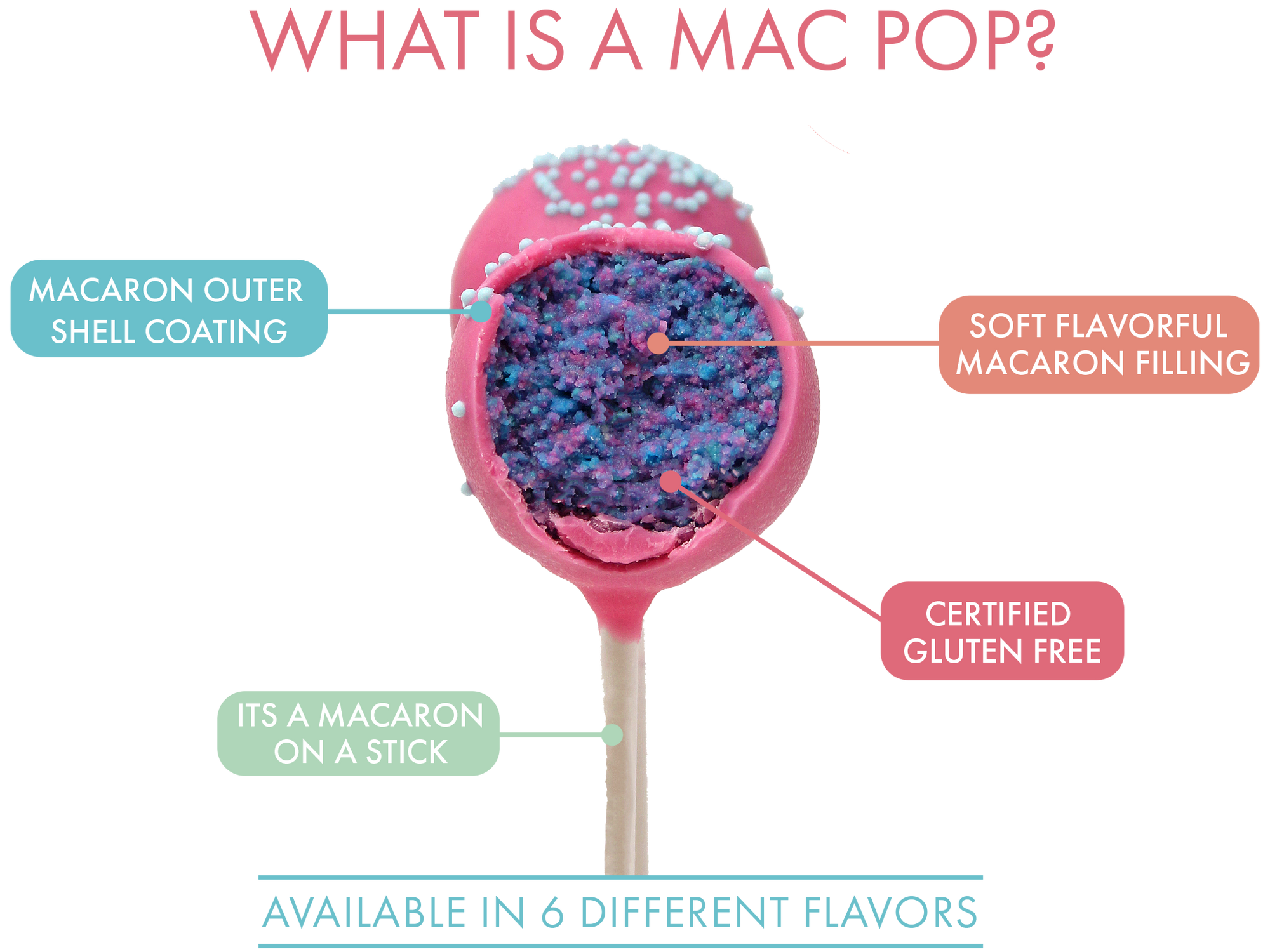 WHAT IS A MAC POP?

MACARON OUTER SHELL COATING

SOFT FLAVORFUL MACARON FILLING

CERTIFIED GLUTEN FREE

ITS A MACARON ON A STICK

AVAILABLE IN 6 DIFFERENT FLAVORS