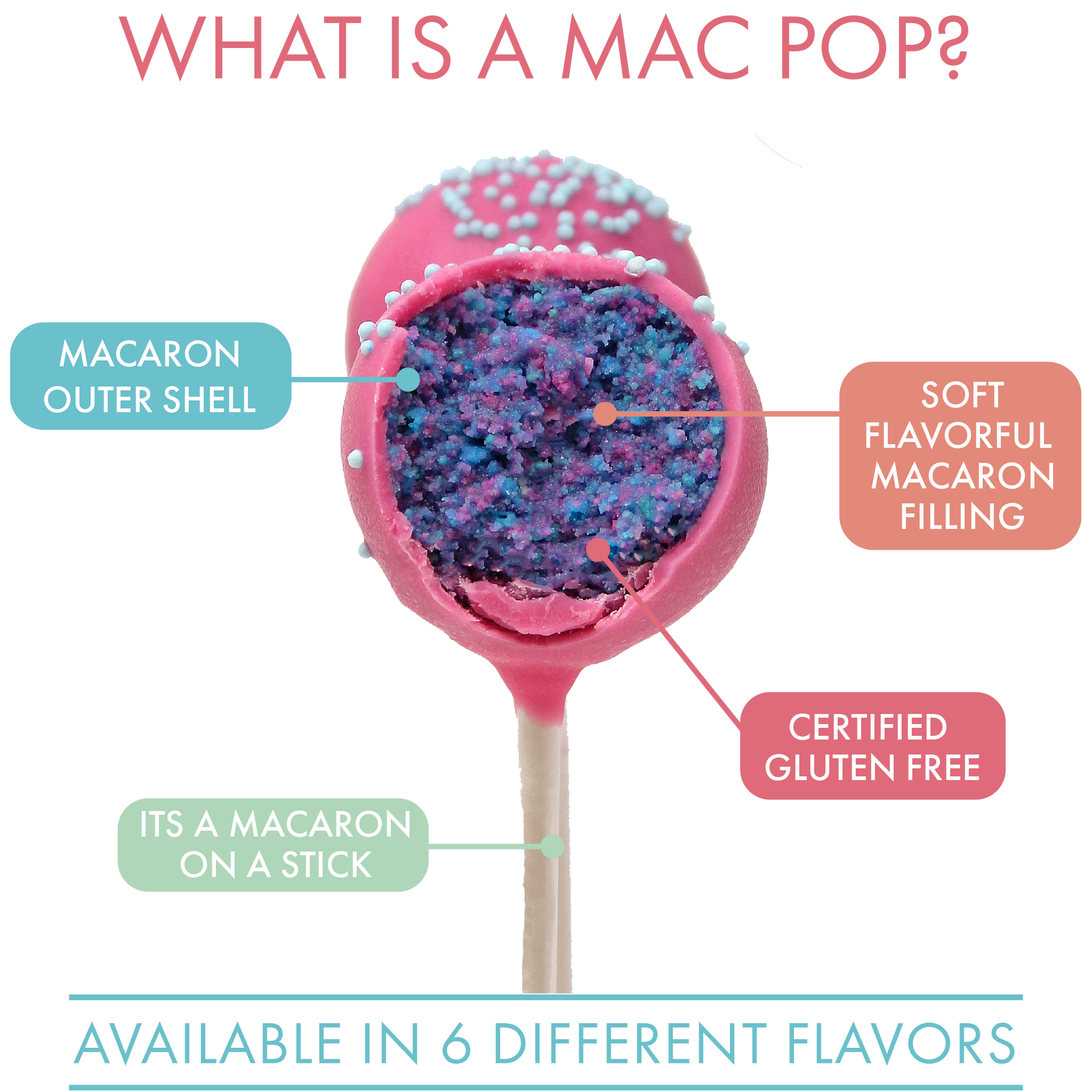 WHAT IS A MAC POP?

MACARON OUTER SHELL

SOFT FLAVORFUL MACARON FILLING

CERTIFIED GLUTEN FREE

ITS A MACARON ON A STICK

AVAILABLE IN 6 DIFFERENT FLAVORS