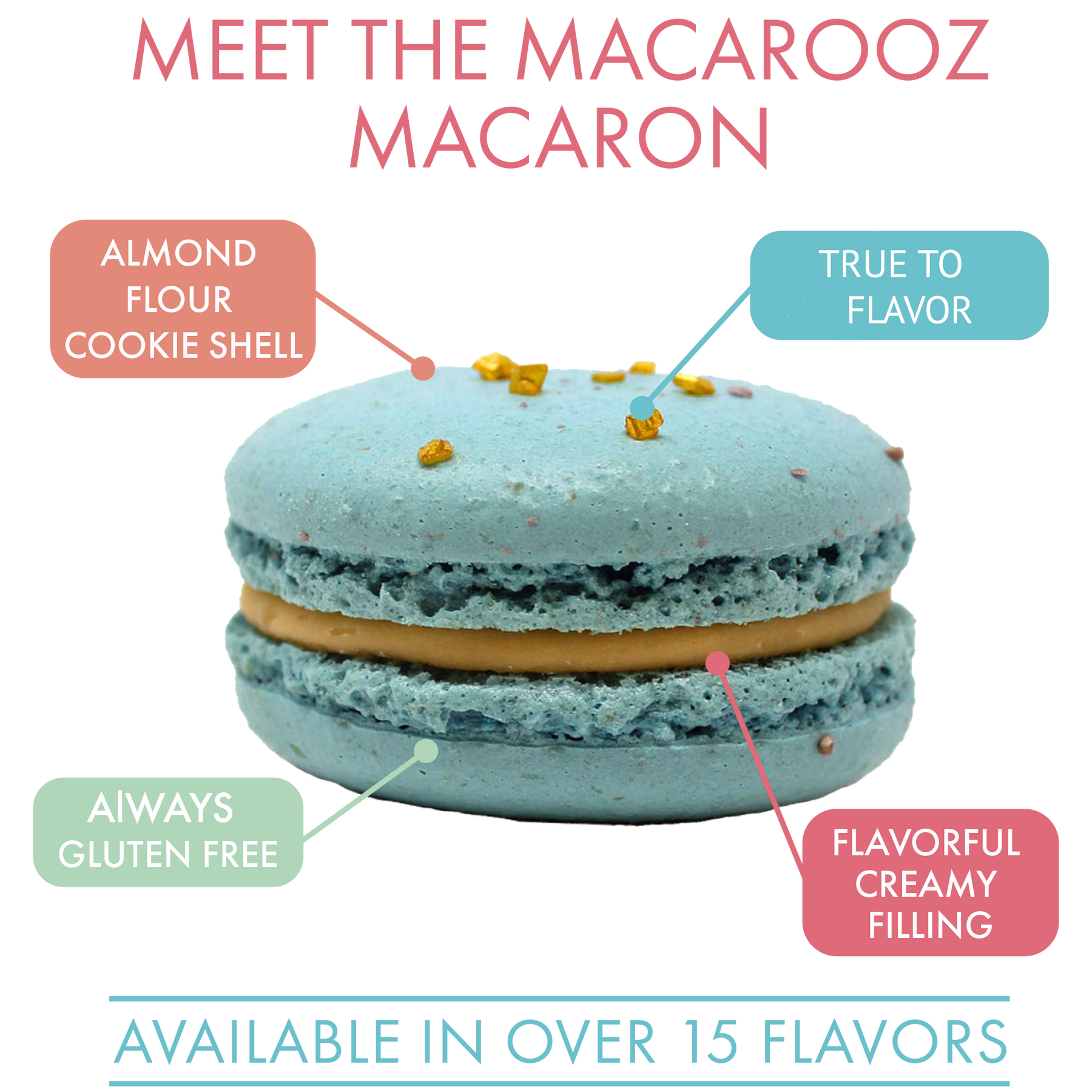 MEET THE MACAROOZ MACARON

ALMOND FLOUR COOKIE SHELL

TRUE TO FLAVOR

AlWAYS GLUTEN FREE

FLAVORFUL CREAMY FILLING

AVAILABLE IN OVER 15 FLAVORS