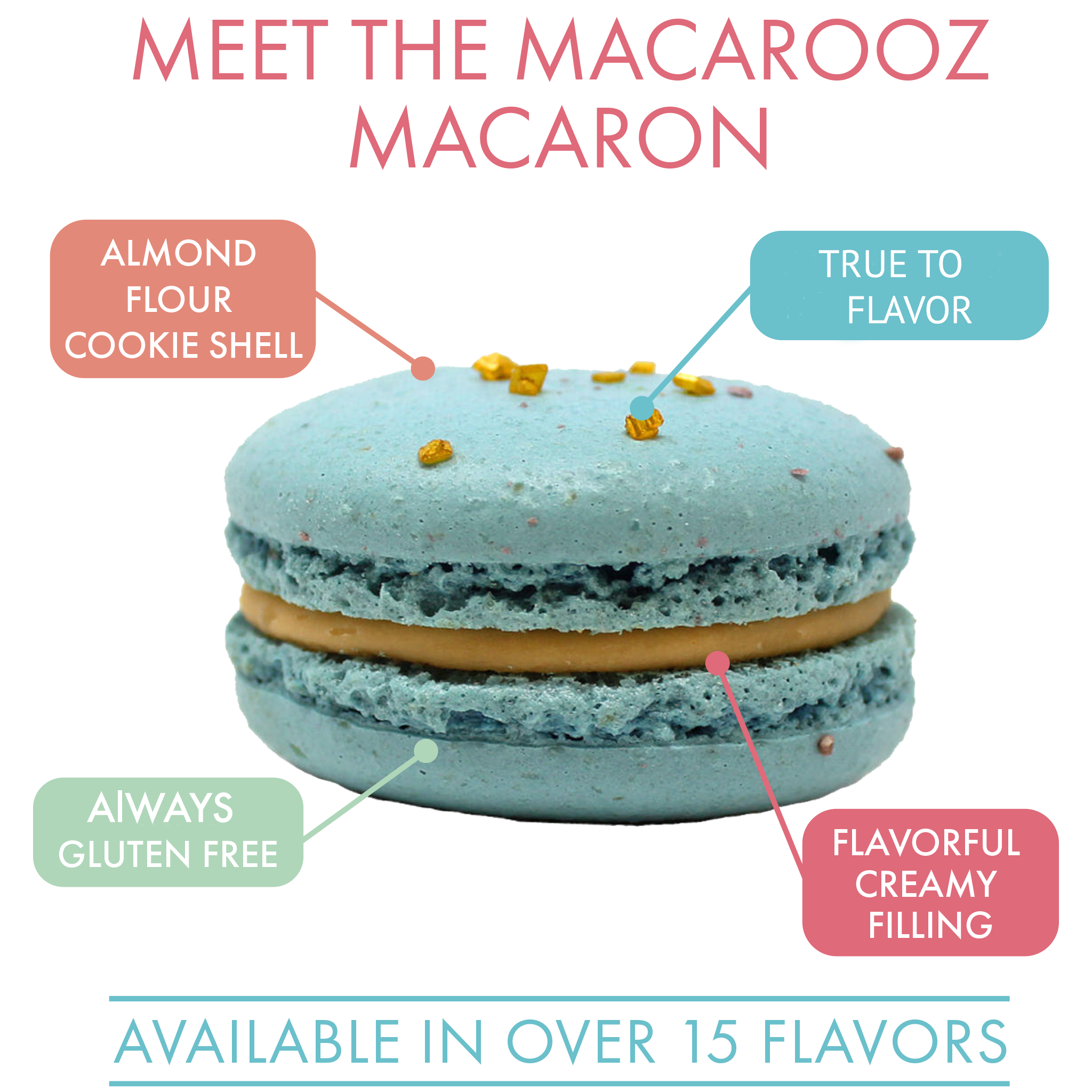 MEET THE MACAROOZ MACARON

ALMOND FLOUR COOKIE SHELL

TRUE TO FLAVOR

AlWAYS GLUTEN FREE

FLAVORFUL CREAMY FILLING

AVAILABLE IN OVER 15 FLAVORS